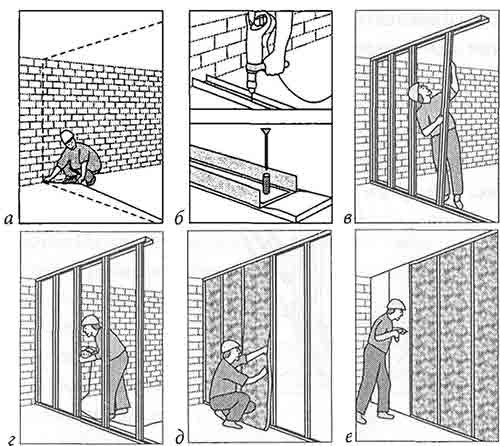 а
б
в
г
д
е